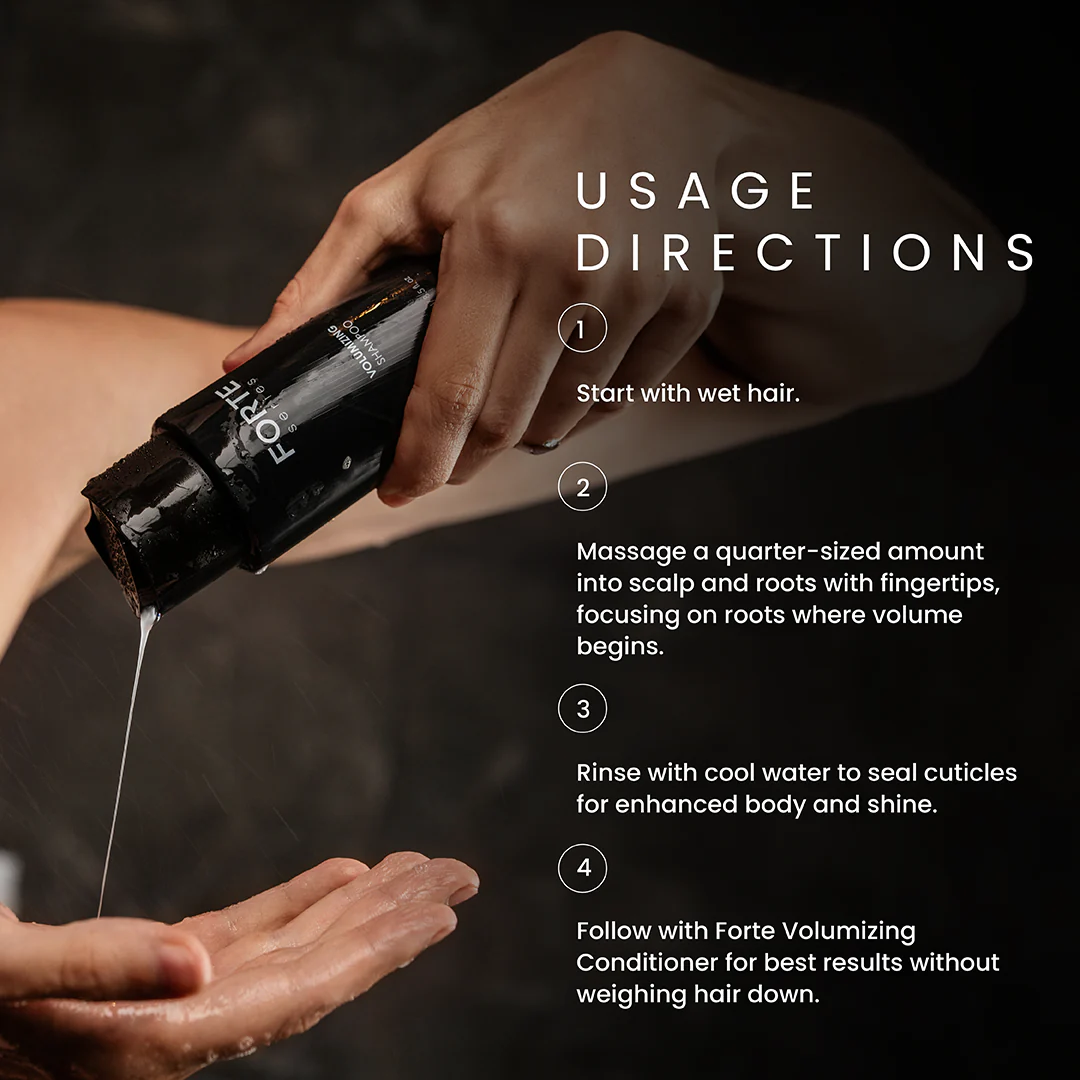 FORTE
series
VOLUMIZING
SHAMPOO

USAGE DIRECTIONS

1

Start with wet hair.

2

Massage a quarter-sized amount into scalp and roots with fingertips, focusing on roots where volume begins.

3

Rinse with cool water to seal cuticles for enhanced body and shine.

4

Follow with Forte Volumizing Conditioner for best results without weighing hair down.